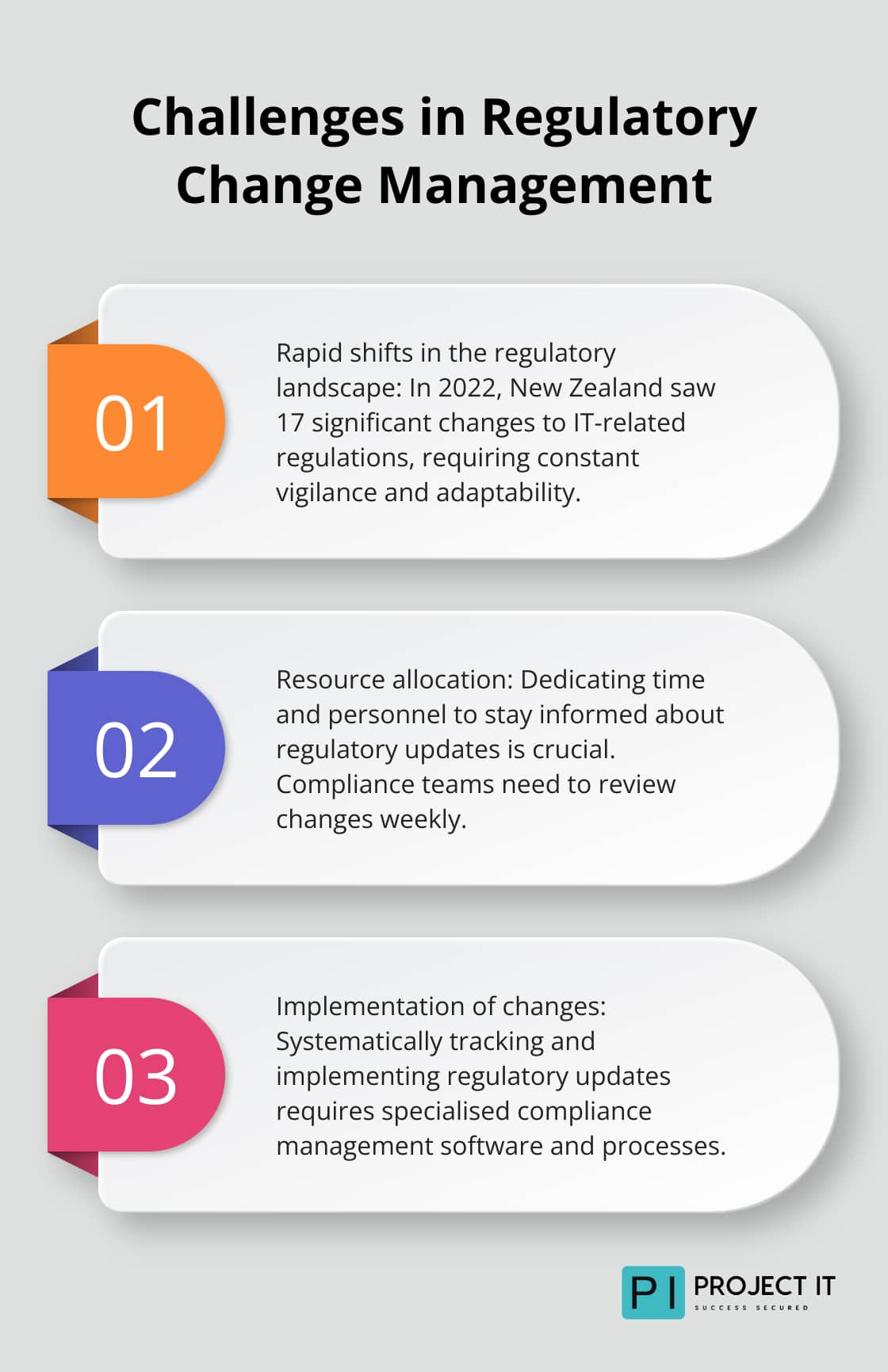 Challenges in Regulatory Change Management

01

Rapid shifts in the regulatory landscape: In 2022, New Zealand saw 17 significant changes to IT-related regulations, requiring constant vigilance and adaptability.

02

Resource allocation: Dedicating time and personnel to stay informed about regulatory updates is crucial. Compliance teams need to review changes weekly.

03

Implementation of changes: Systematically tracking and implementing regulatory updates requires specialised compliance management software and processes.

PI PROJECT IT
SUCCESS SECURED